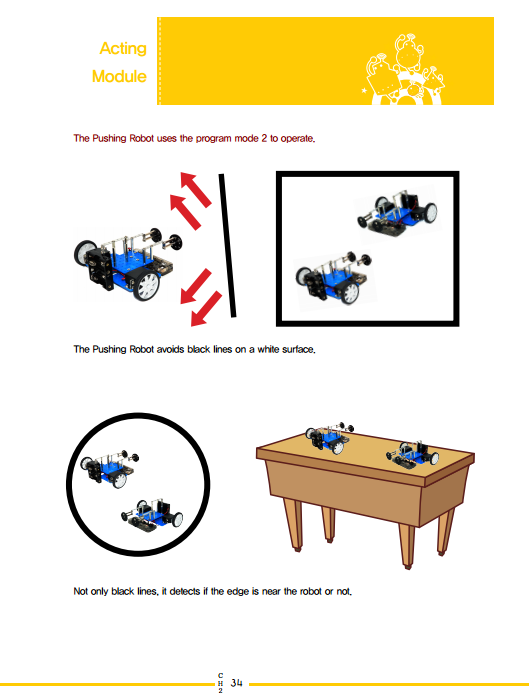 Acting
Module

The Pushing Robot uses the program mode 2 to operate.

The Pushing Robot avoids black lines on a white surface.

Not only black lines, it detects if the edge is near the robot or not.

CH2 34